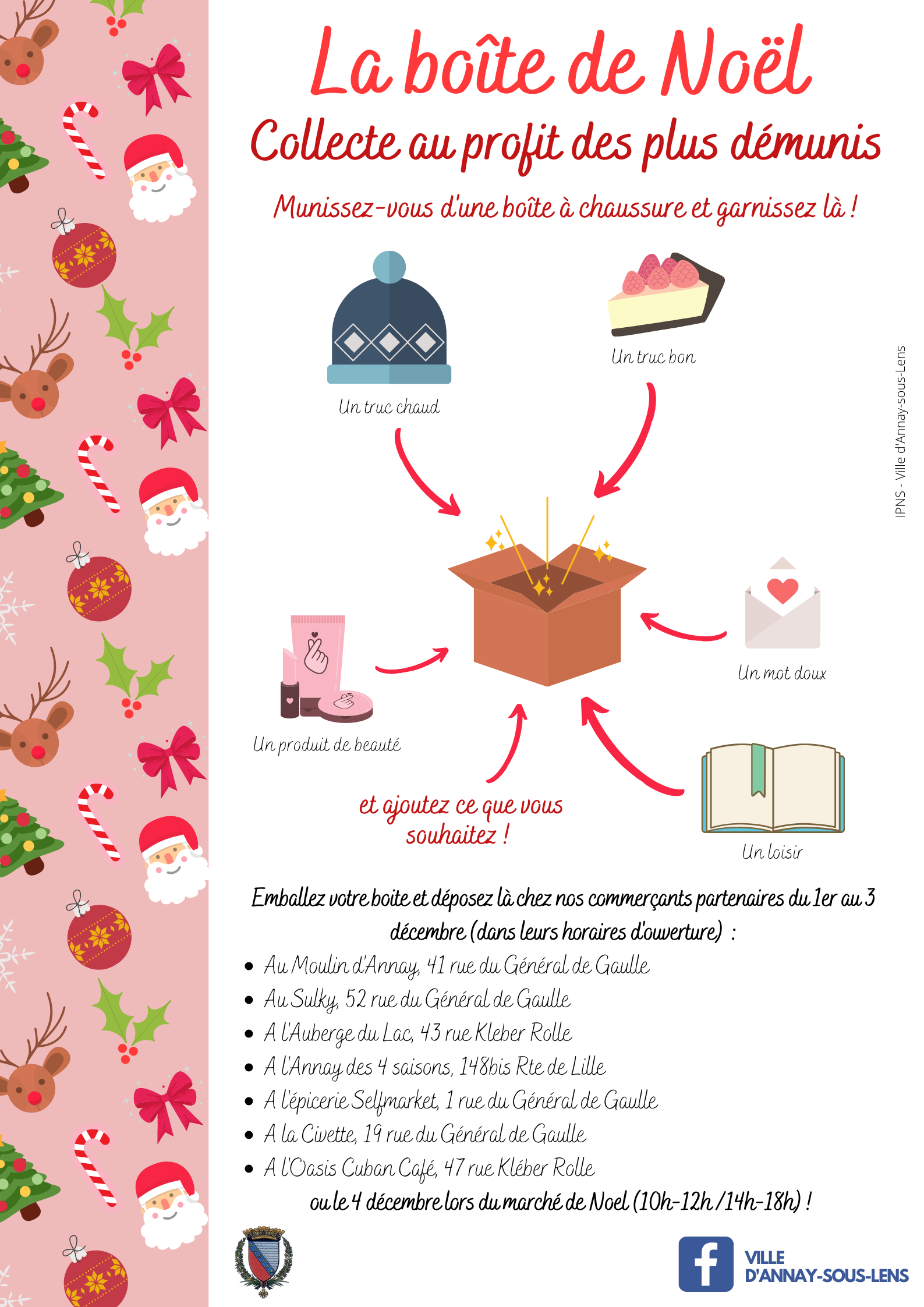 La boîte de Noël

Collecte au profit des plus démunis

Munissez-vous d'une boîte à chaussure et garnissez là !

Un truc chaud

Un truc bon

IPNS - Ville d'Annay-sous-Lens

Un mot doux

Un produit de beauté

et ajoutez ce que vous souhaitez !

Un loisir

Emballez votre boite et déposez là chez nos commerçants partenaires du 1er au 3 décembre (dans leurs horaires d'ouverture) :

- Au Moulin d'Annay, 41 rue du Général de Gaulle
- Au Sulky, 52 rue du Général de Gaulle
- A l'Auberge du Lac, 43 rue Kleber Rolle
- A l'Annay des 4 saisons, 148bis Rte de Lille
- A l'épicerie Selfmarket, 1 rue du Général de Gaulle
- A la Civette, 19 rue du Général de Gaulle
- A l'Oasis Cuban Café, 47 rue Kléber Rolle

ou le 4 décembre lors du marché de Noel (10h-12h / 14h-18h) !

VILLE D'ANNAY-SOUS-LENS